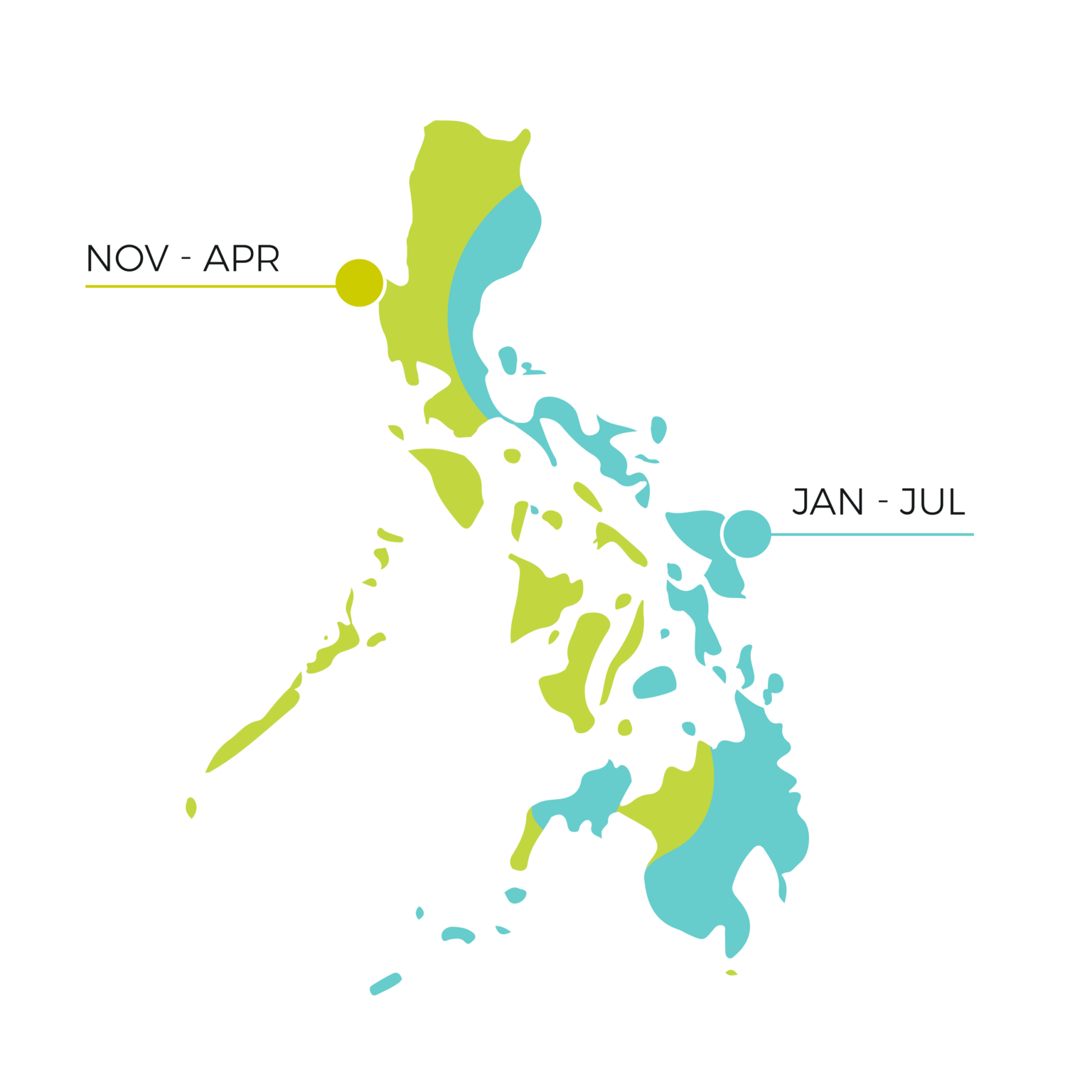 NOV - APR

JAN - JUL